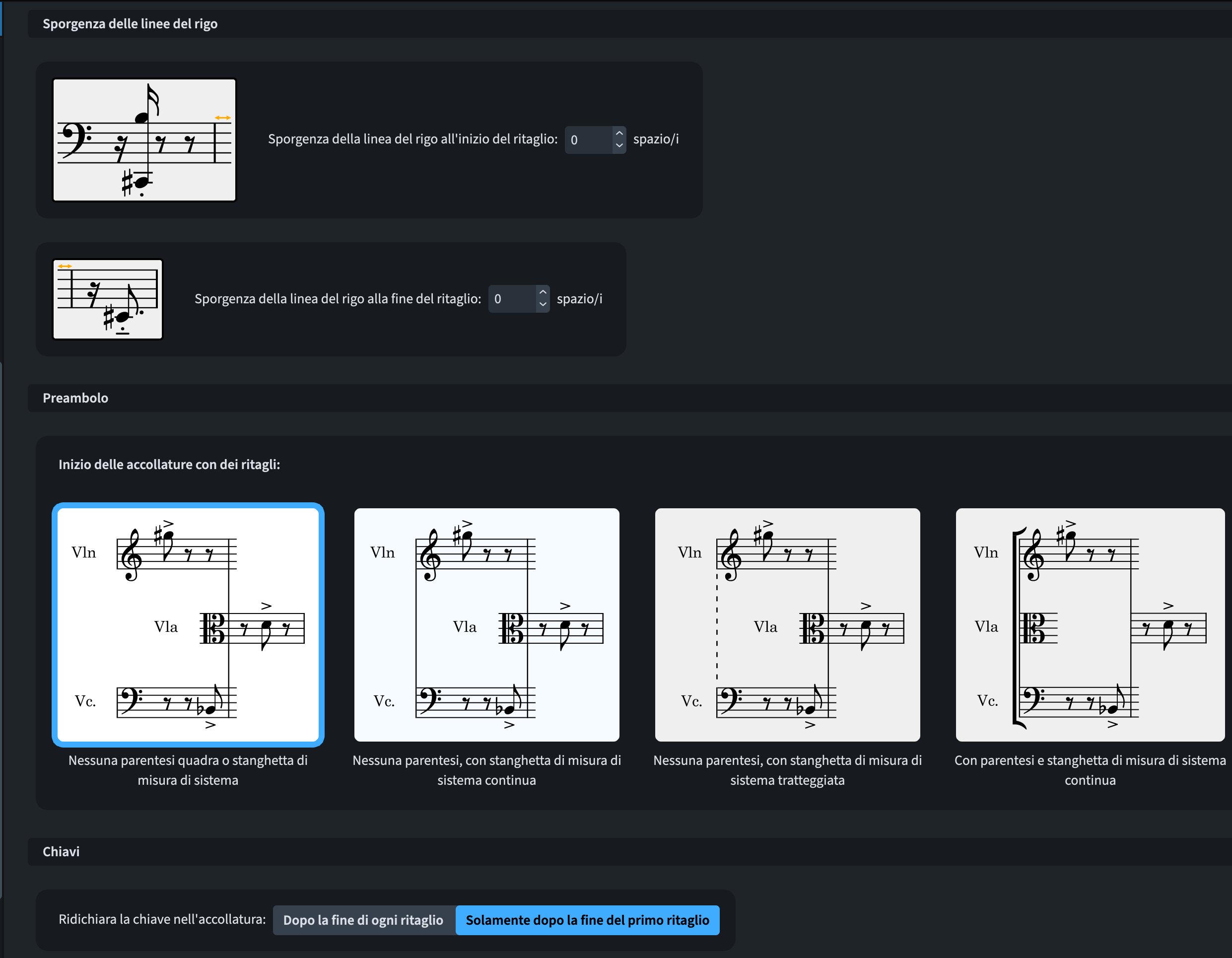 Sporgenza delle linee del rigo

Sporgenza della linea del rigo all'inizio del ritaglio: 0 spazio/i

Sporgenza della linea del rigo alla fine del ritaglio: 0 spazio/i

Preambolo

Inizio delle accollature con dei ritagli:

Vln
Vla
Vc.

Nessuna parentesi quadra o stanghetta di misura di sistema

Vln
Vla
Vc.

Nessuna parentesi, con stanghetta di misura di sistema continua

Vln
Vla
Vc.

Nessuna parentesi, con stanghetta di misura di sistema tratteggiata

Vln
Vla
Vc.

Con parentesi e stanghetta di misura di sistema continua

Chiavi

Ridichiara la chiave nell'accollatura: Dopo la fine di ogni ritaglio Solamente dopo la fine del primo ritaglio